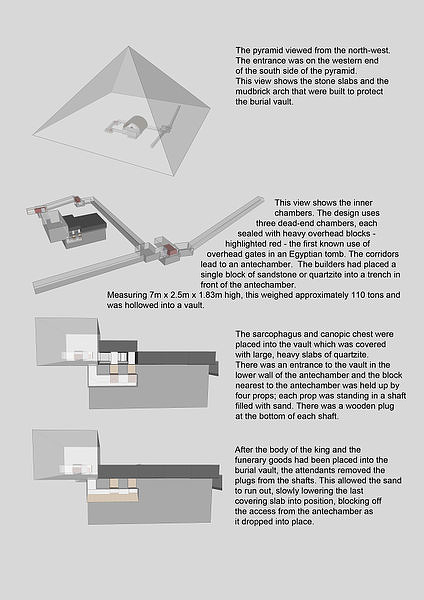 The pyramid viewed from the north-west. The entrance was on the western end of the south side of the pyramid. This view shows the stone slabs and the mudbrick arch that were built to protect the burial vault.

This view shows the inner chambers. The design uses three dead-end chambers, each sealed with heavy overhead blocks - highlighted red - the first known use of overhead gates in an Egyptian tomb. The corridors lead to an antechamber. The builders had placed a single block of sandstone or quartzite into a trench in front of the antechamber. Measuring 7m x 2.5m x 1.83m high, this weighed approximately 110 tons and was hollowed into a vault.

The sarcophagus and canopic chest were placed into the vault which was covered with large, heavy slabs of quartzite. There was an entrance to the vault in the lower wall of the antechamber and the block nearest to the antechamber was held up by four props; each prop was standing in a shaft filled with sand. There was a wooden plug at the bottom of each shaft.

After the body of the king and the funerary goods had been placed into the burial vault, the attendants removed the plugs from the shafts. This allowed the sand to run out, slowly lowering the last covering slab into position, blocking off the access from the antechamber as it dropped into place.